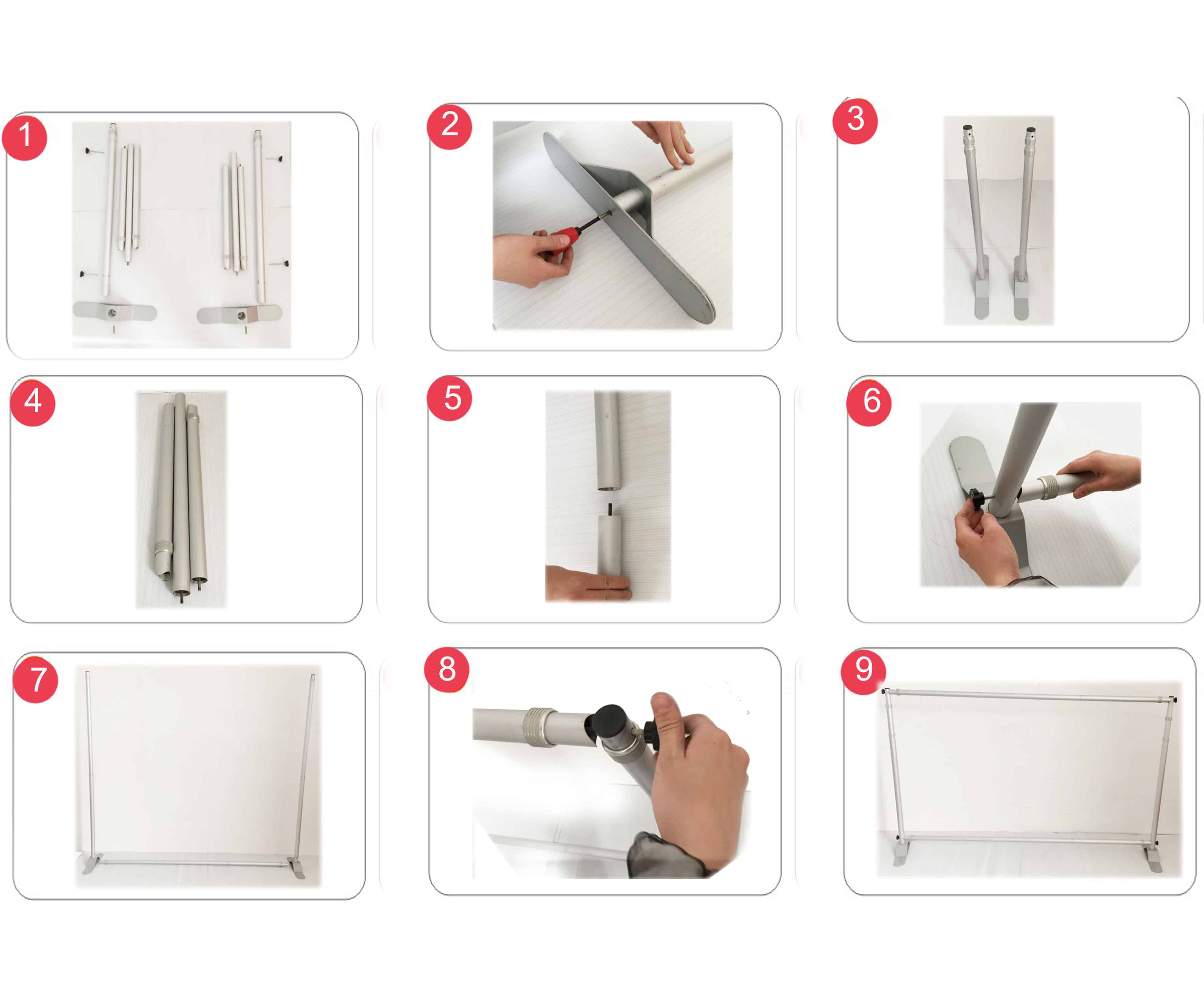 1

2

3

4

5

6

7

8

9