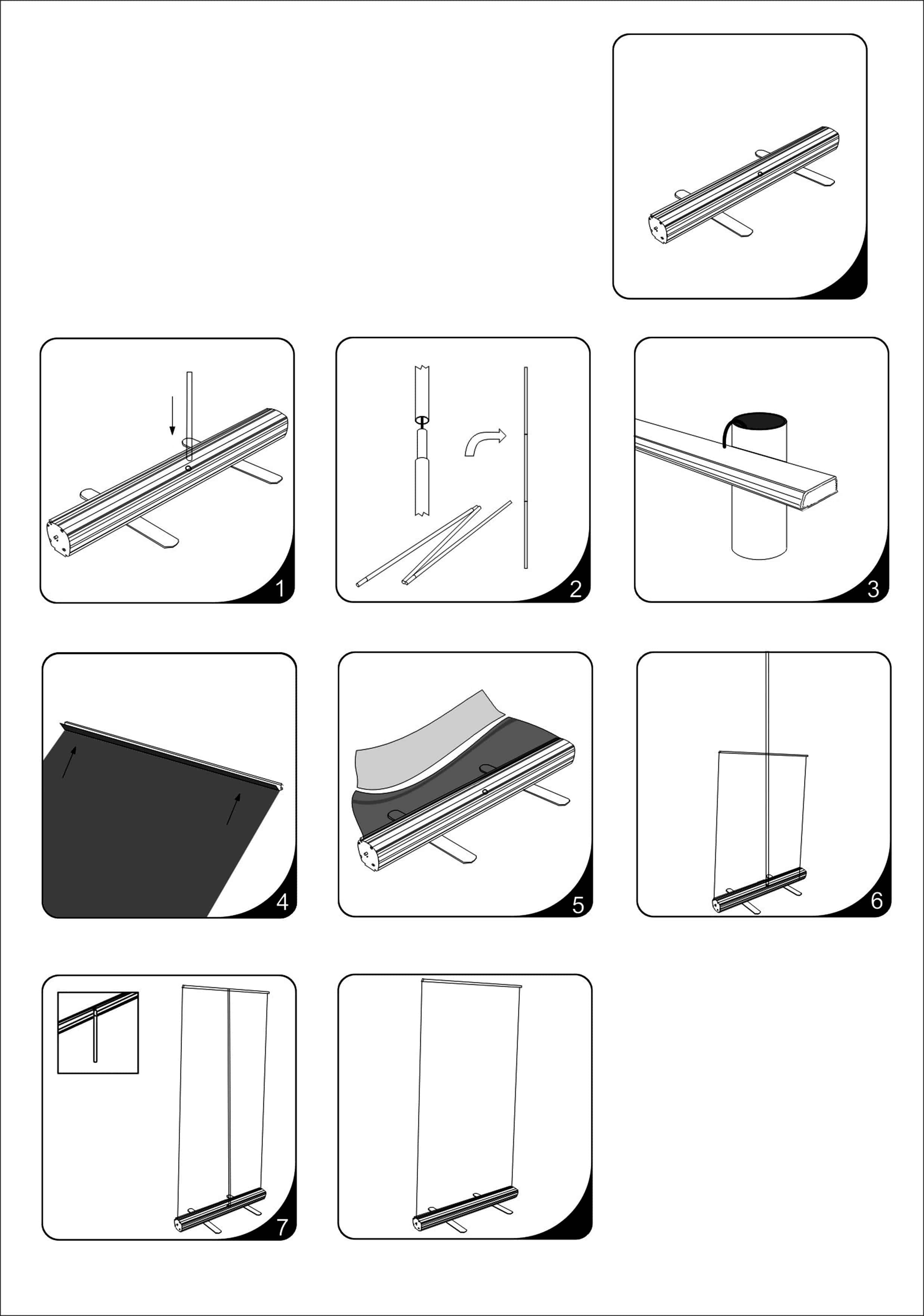 1

2

3

4

5

6

7