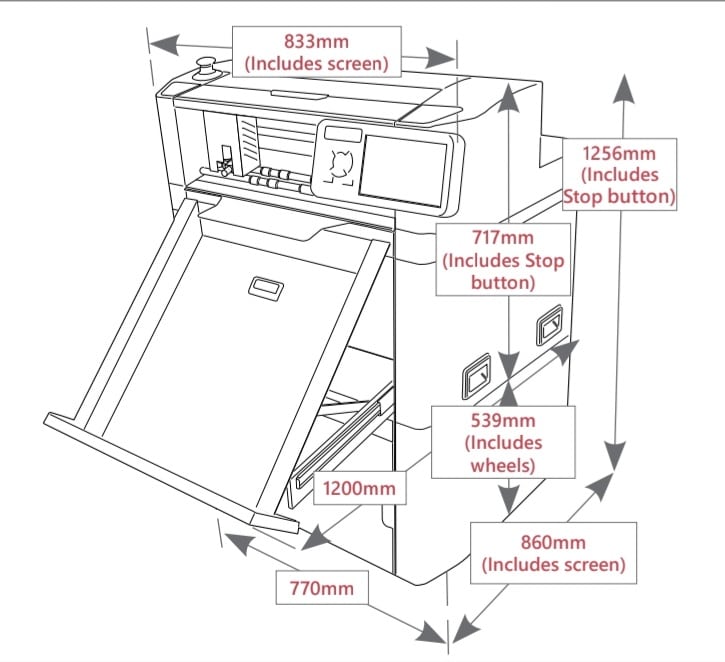 833mm
(Includes screen)

1256mm
(Includes
Stop button)

717mm
(Includes Stop
button)

539mm
(Includes
wheels)

1200mm

860mm
(Includes screen)

770mm